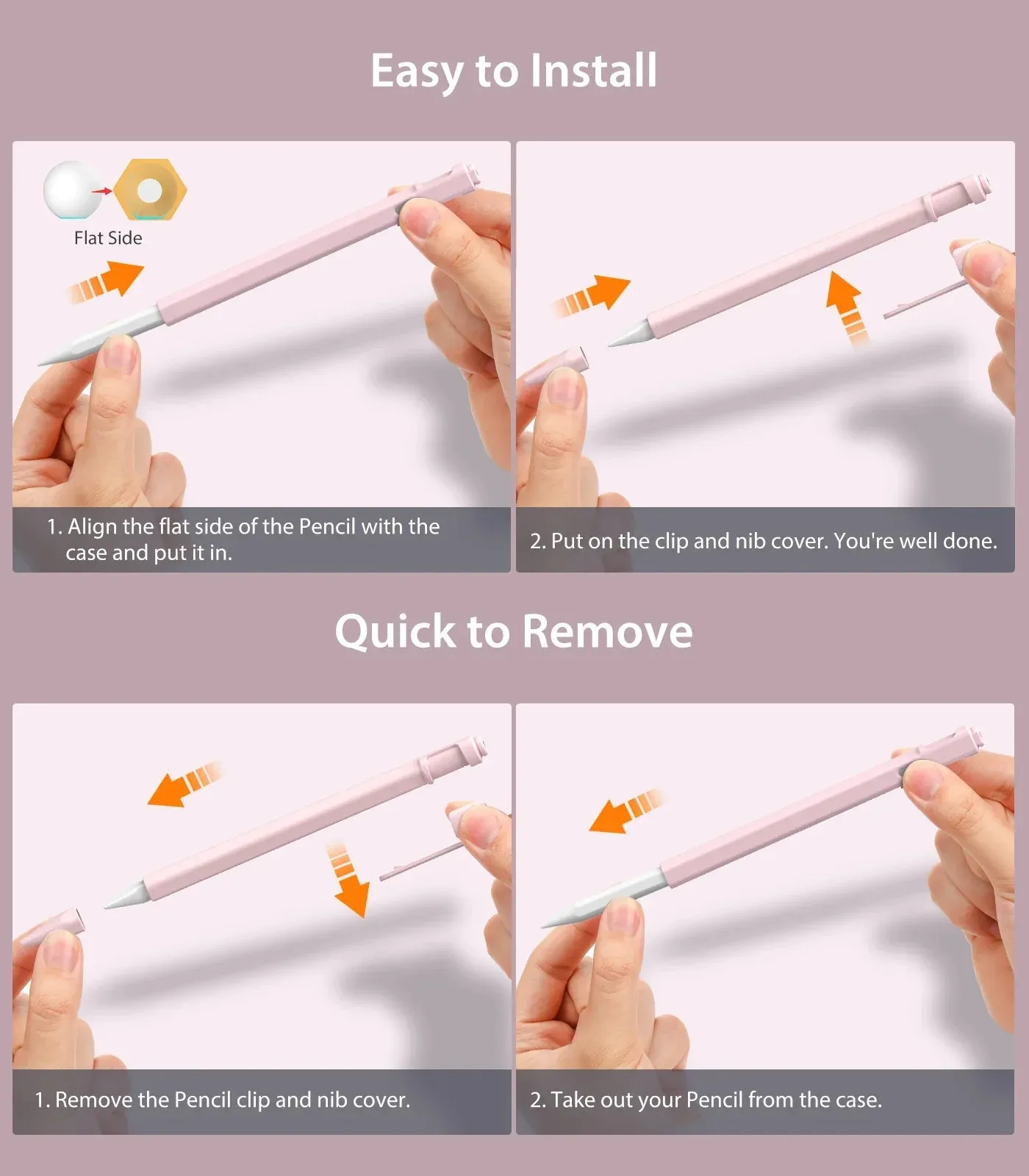 Easy to Install

Flat Side

1. Align the flat side of the Pencil with the case and put it in.

2. Put on the clip and nib cover. You're well done.

Quick to Remove

1. Remove the Pencil clip and nib cover.

2. Take out your Pencil from the case.